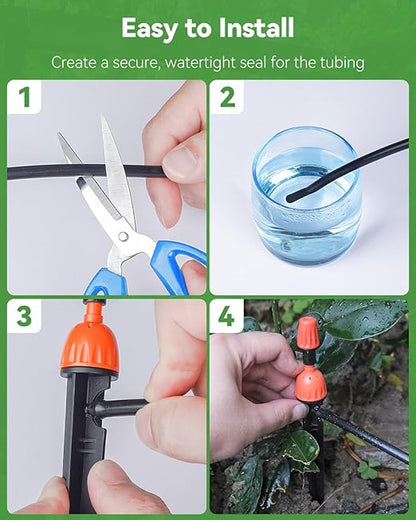 Easy to Install

Create a secure, watertight seal for the tubing

1

2

3

4