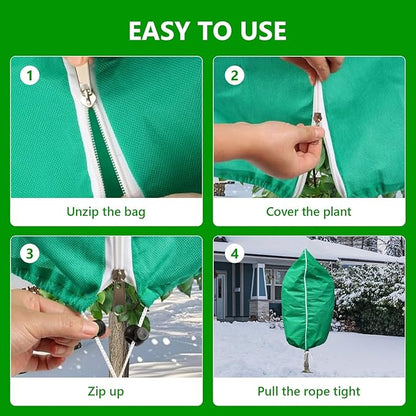 EASY TO USE

1

Unzip the bag

2

Cover the plant

3

Zip up

4

Pull the rope tight