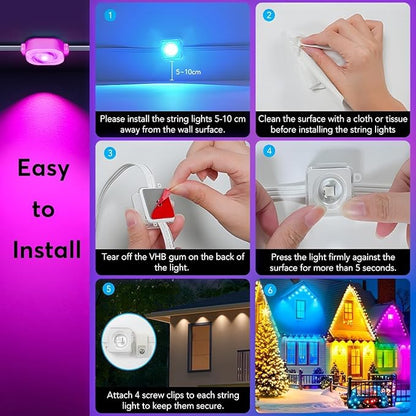 Easy to Install

1

5~10cm

Please install the string lights 5-10 cm away from the wall surface.

2

Clean the surface with a cloth or tissue before installing the string lights

3

Tear off the VHB gum on the back of the light.

4

Press the light firmly against the surface for more than 5 seconds.

5

Attach 4 screw clips to each string light to keep them secure.

6