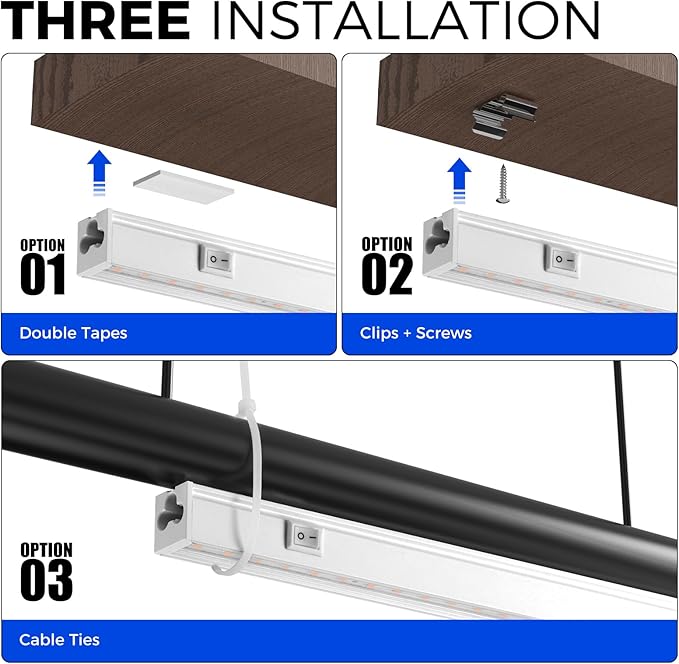 THREE INSTALLATION

OPTION 01

Double Tapes

OPTION 02

Clips + Screws

OPTION 03

Cable Ties