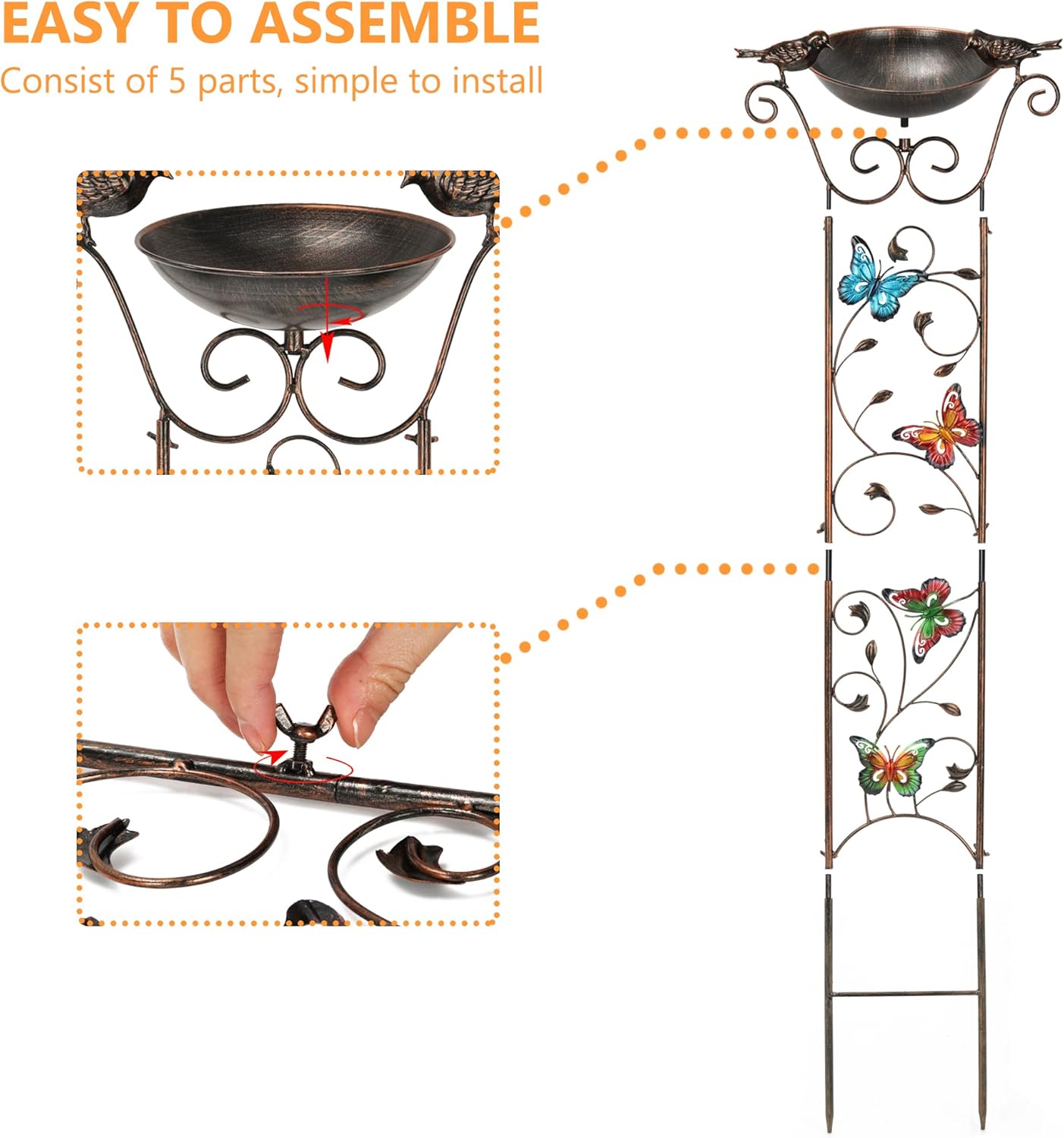 EASY TO ASSEMBLE
Consist of 5 parts, simple to install