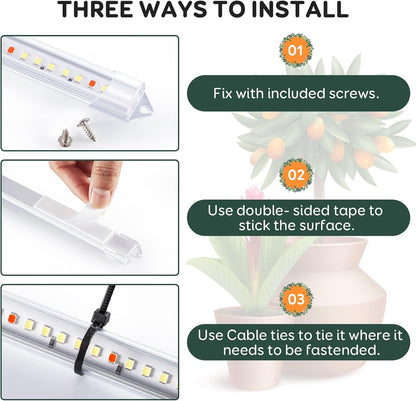 THREE WAYS TO INSTALL

01

Fix with included screws.

02

Use double- sided tape to stick the surface.

03

Use Cable ties to tie it where it needs to be fastended.