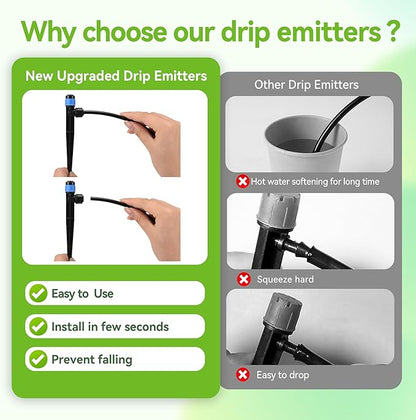 Why choose our drip emitters ?

New Upgraded Drip Emitters

Easy to Use

Install in few seconds

Prevent falling

Other Drip Emitters

Hot water softening for long time

Squeeze hard

Easy to drop