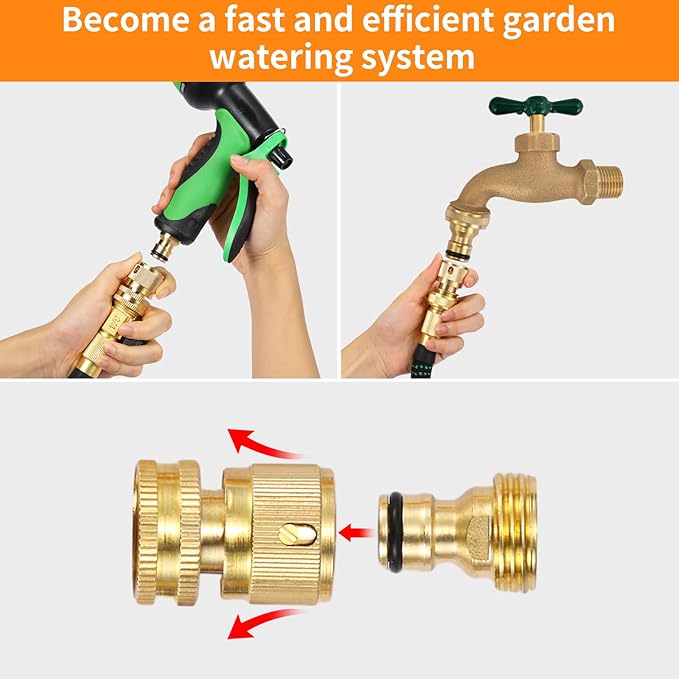 Become a fast and efficient garden watering system