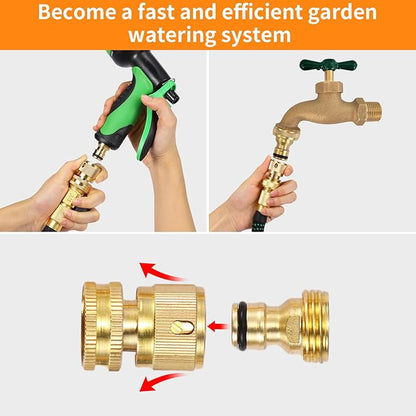 Become a fast and efficient garden watering system