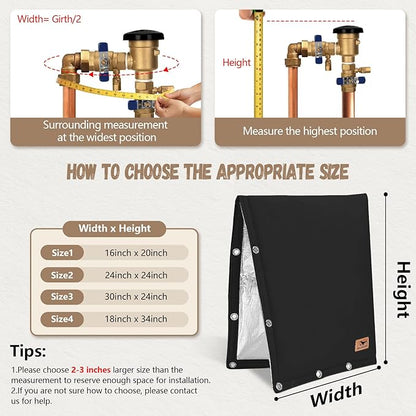 Width= Girth/2

Surrounding measurement at the widest position

Height

Measure the highest position

HOW TO CHOOSE THE APPROPRIATE SIZE

Width x Height

| Size1 | 16inch x 20inch |
|---|---|
| Size2 | 24inch x 24inch |
| Size3 | 30inch x 24inch |
| Size4 | 18inch x 34inch |

Height

Width

Tips:

1.Please choose 2-3 inches larger size than the measurement to reserve enough space for installation.
2.If you are not sure how to choose, please contact us for help.