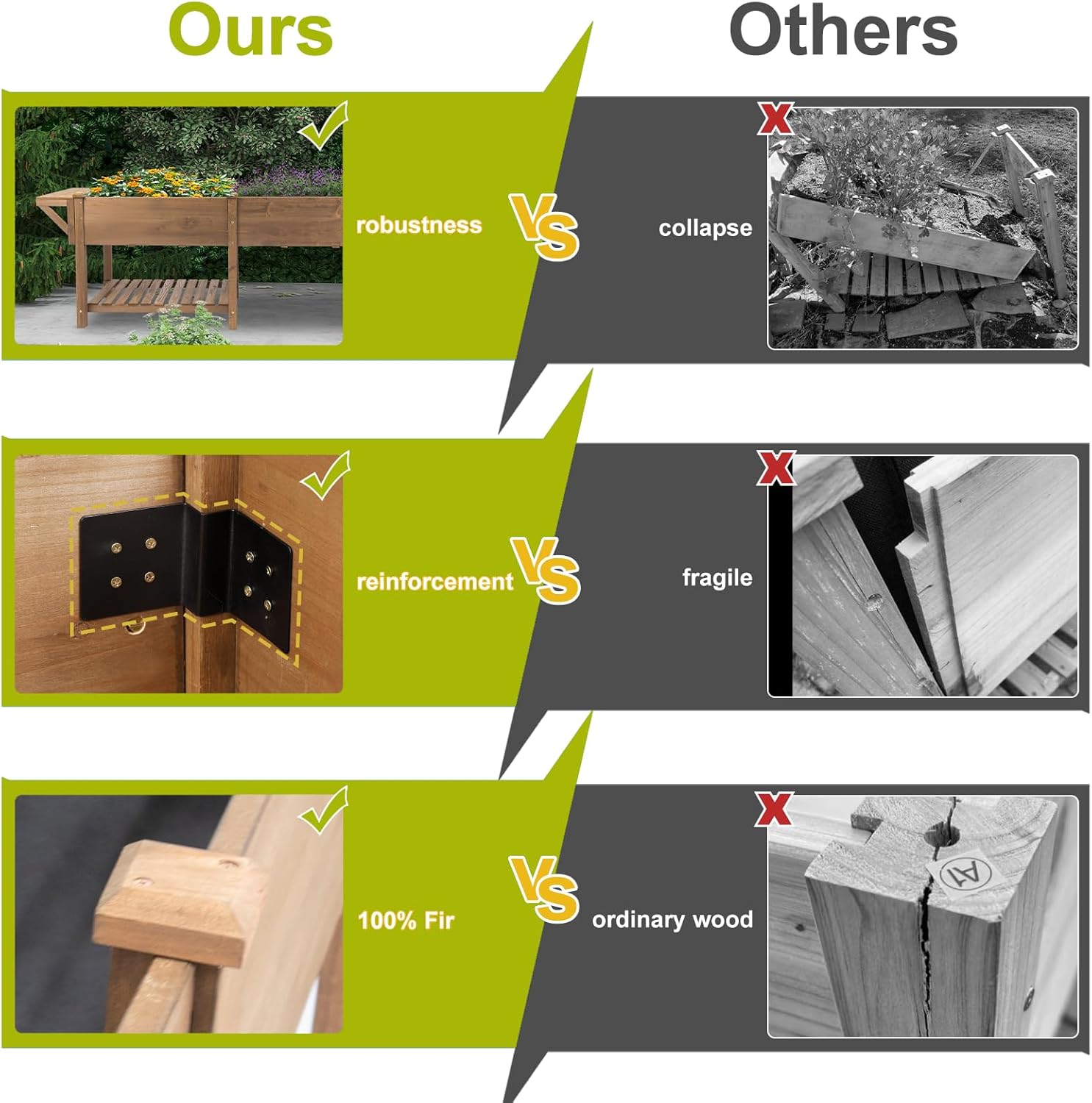 Ours

Others

robustness

VS

collapse

reinforcement

VS

fragile

100% Fir

VS

ordinary wood

A1