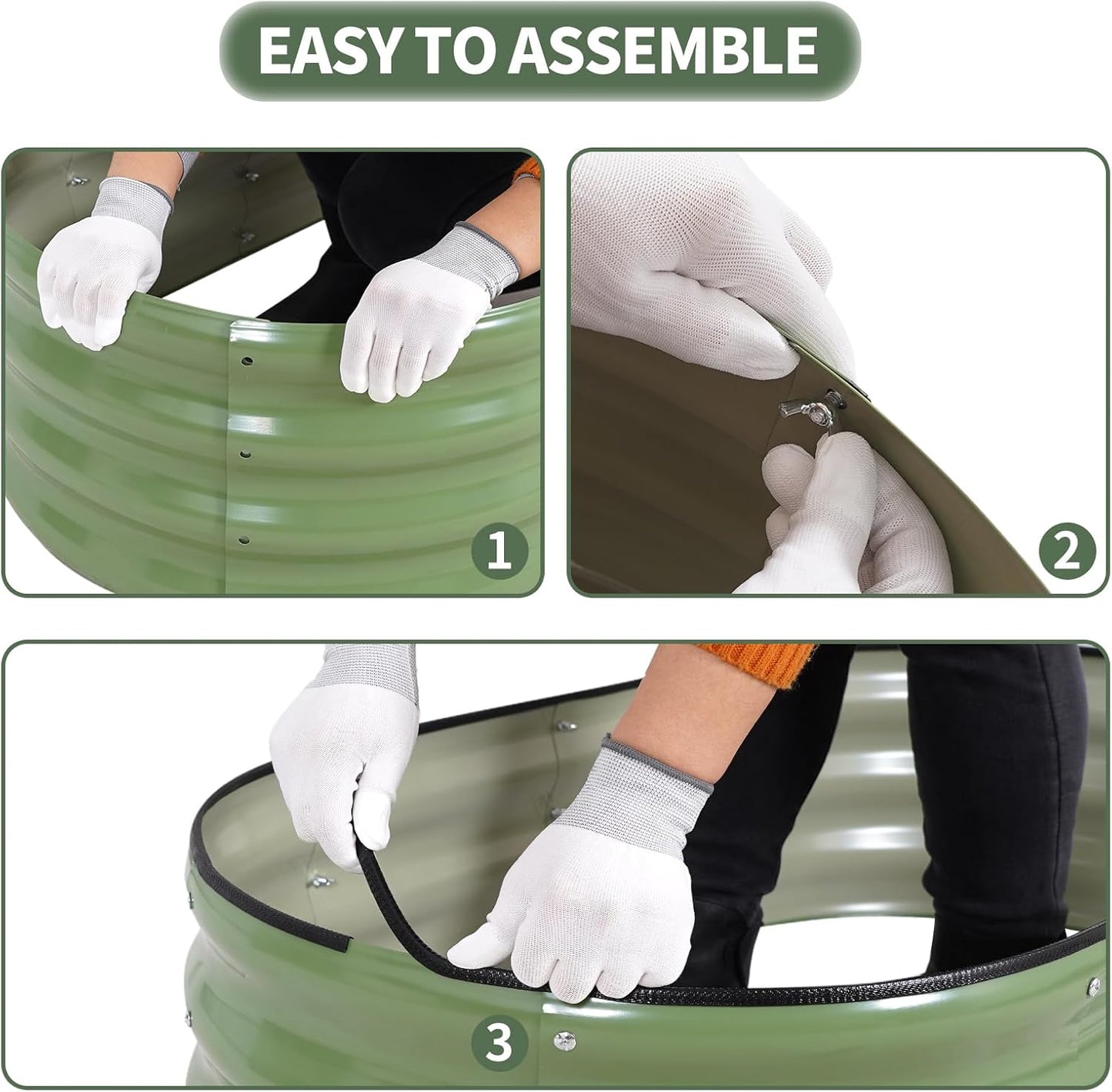 EASY TO ASSEMBLE

1

2

3