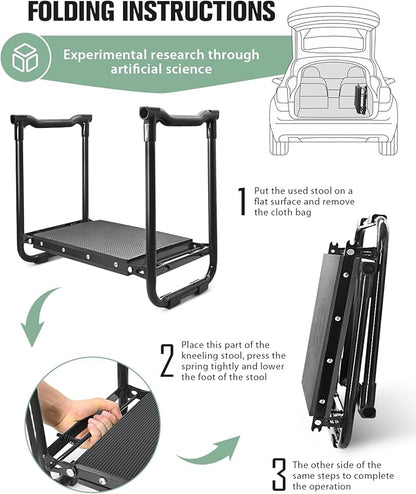 FOLDING INSTRUCTIONS

Experimental research through artificial science

1 Put the used stool on a flat surface and remove the cloth bag

2 Place this part of the kneeling stool, press the spring tightly and lower the foot of the stool

3 The other side of the same steps to complete the operation