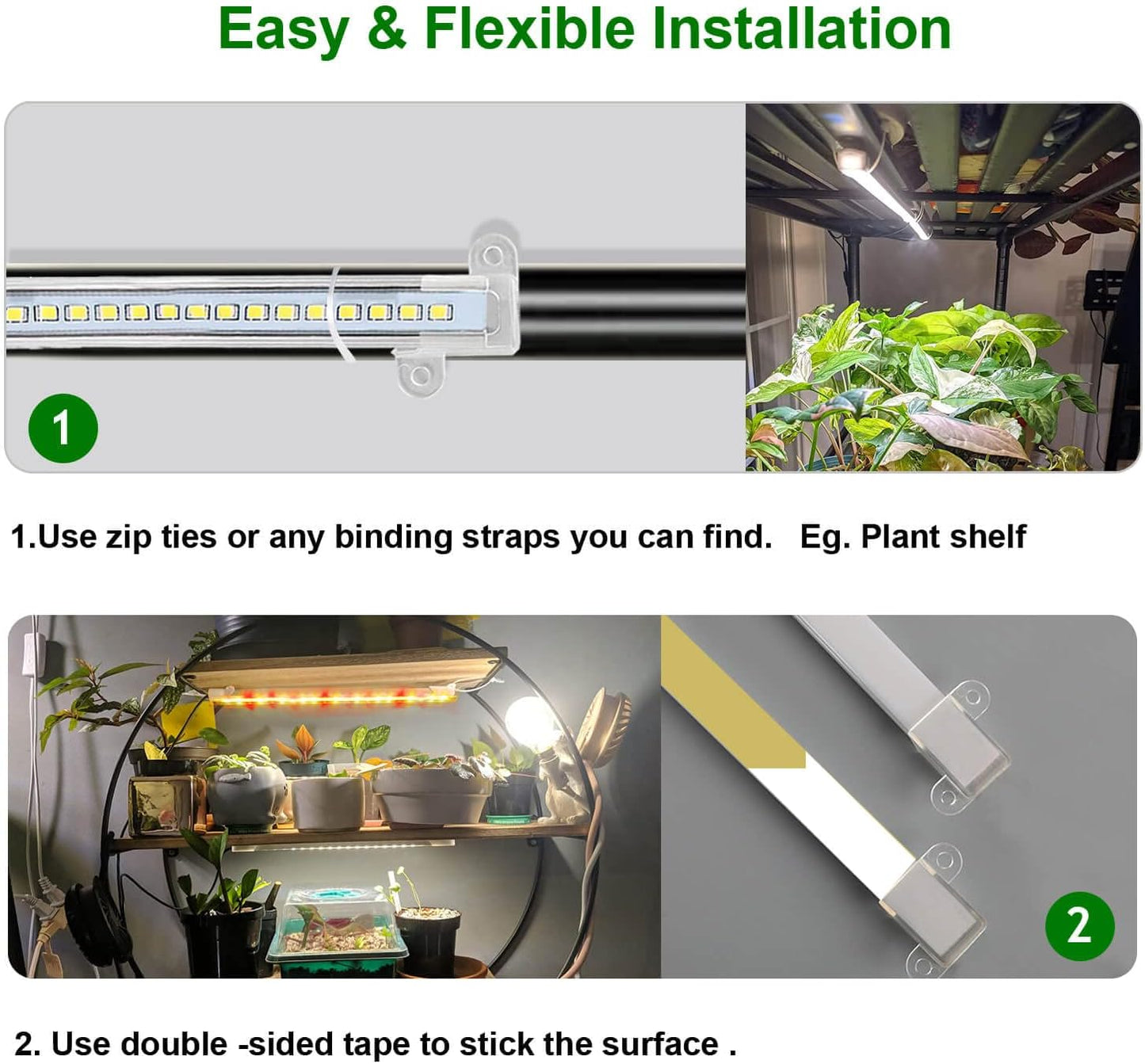 Easy & Flexible Installation

1

1.Use zip ties or any binding straps you can find. Eg. Plant shelf

2

2. Use double -sided tape to stick the surface .