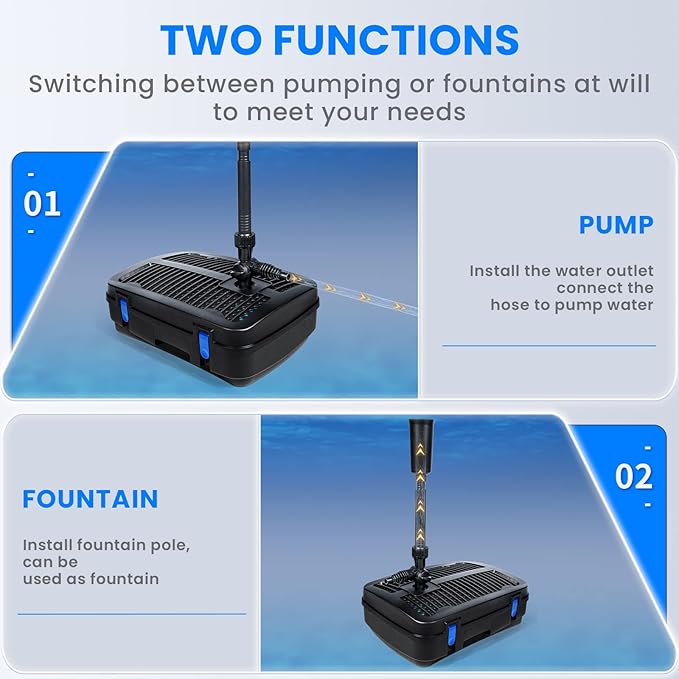 TWO FUNCTIONS

Switching between pumping or fountains at will to meet your needs

-
01
-

PUMP

Install the water outlet connect the hose to pump water

FOUNTAIN

Install fountain pole, can be used as fountain

-
02
-