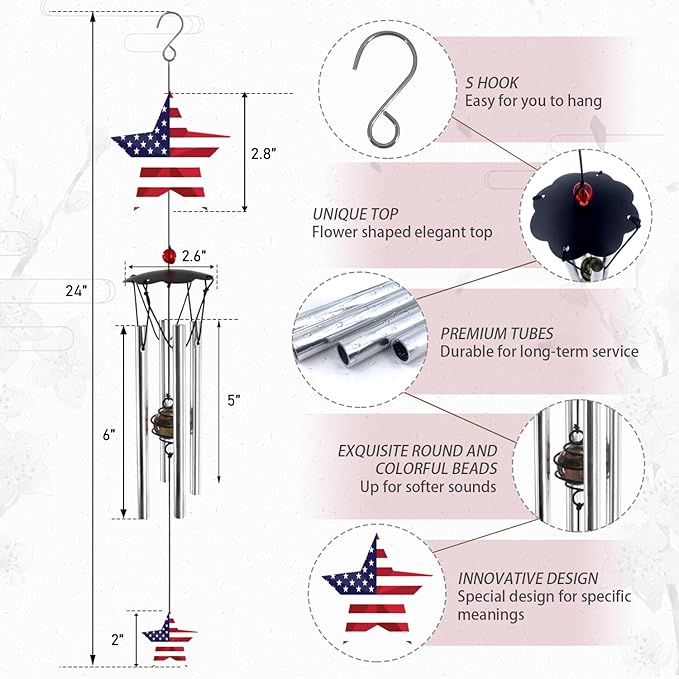 24"

2.8"

2.6"

6"

5"

2"

S HOOK
Easy for you to hang

UNIQUE TOP
Flower shaped elegant top

PREMIUM TUBES
Durable for long-term service

EXQUISITE ROUND AND COLORFUL BEADS
Up for softer sounds

INNOVATIVE DESIGN
Special design for specific meanings