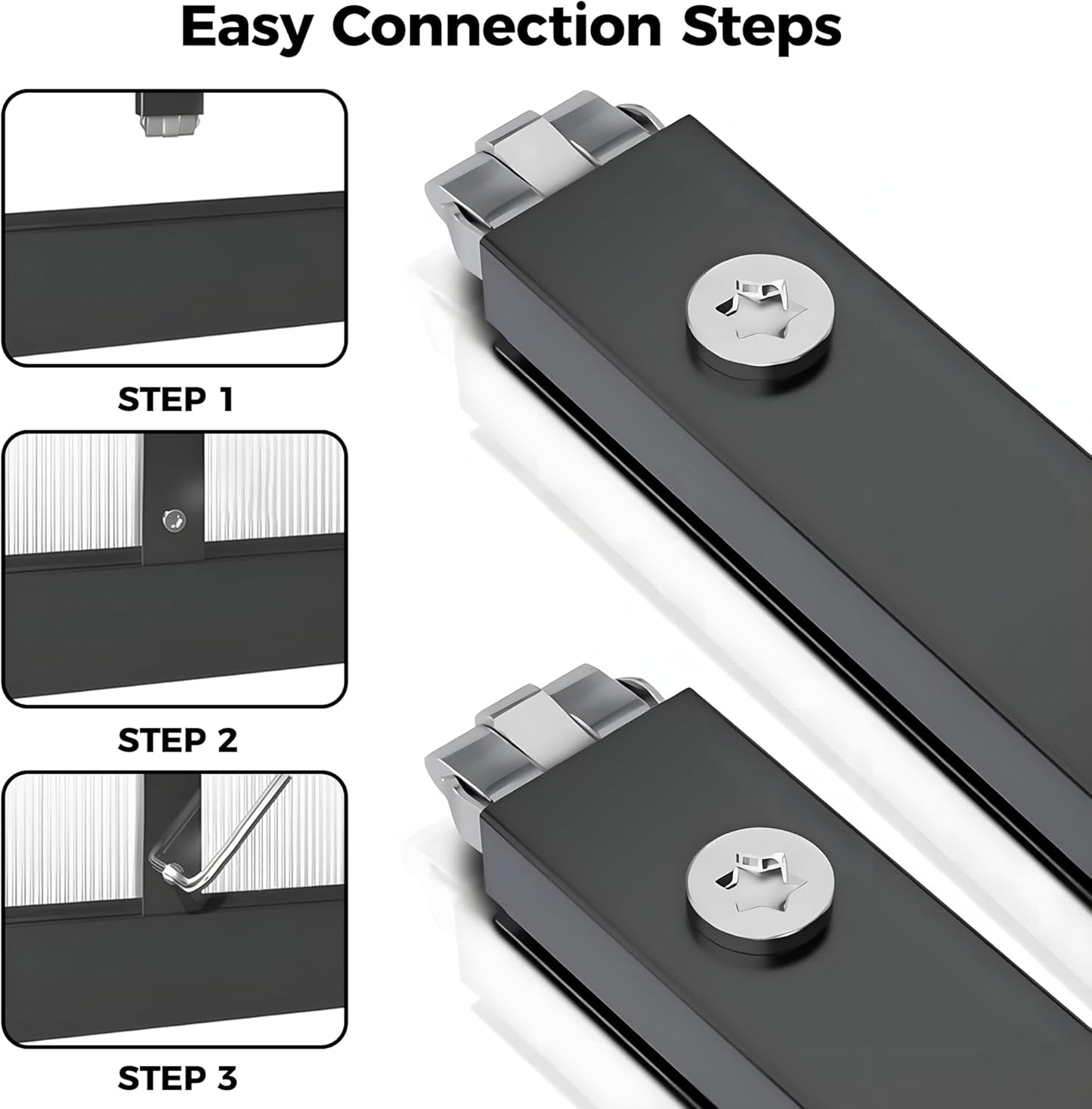 Easy Connection Steps

STEP 1

STEP 2

STEP 3