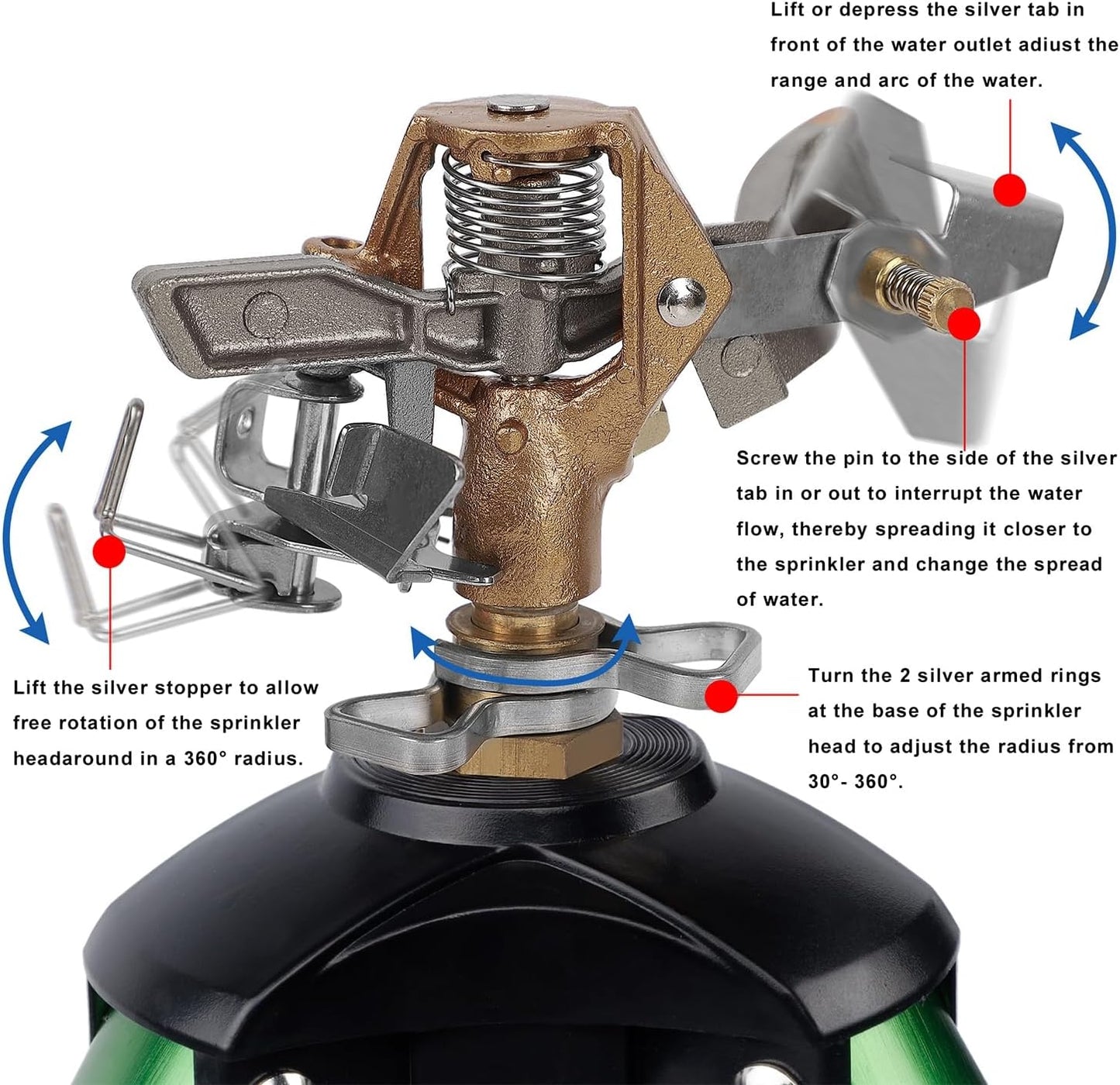 Lift or depress the silver tab in front of the water outlet adiust the range and arc of the water.

Screw the pin to the side of the silver tab in or out to interrupt the water flow, thereby spreading it closer to the sprinkler and change the spread of water.

Lift the silver stopper to allow free rotation of the sprinkler headaround in a 360° radius.

Turn the 2 silver armed rings at the base of the sprinkler head to adjust the radius from 30°- 360°.