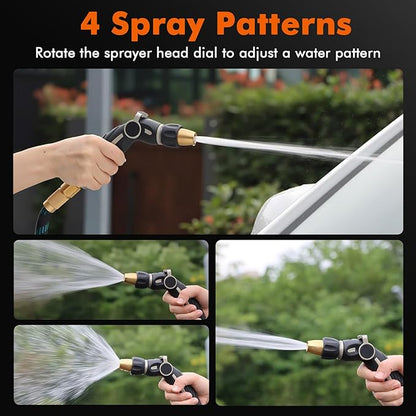 4 Spray Patterns

Rotate the sprayer head dial to adjust a water pattern