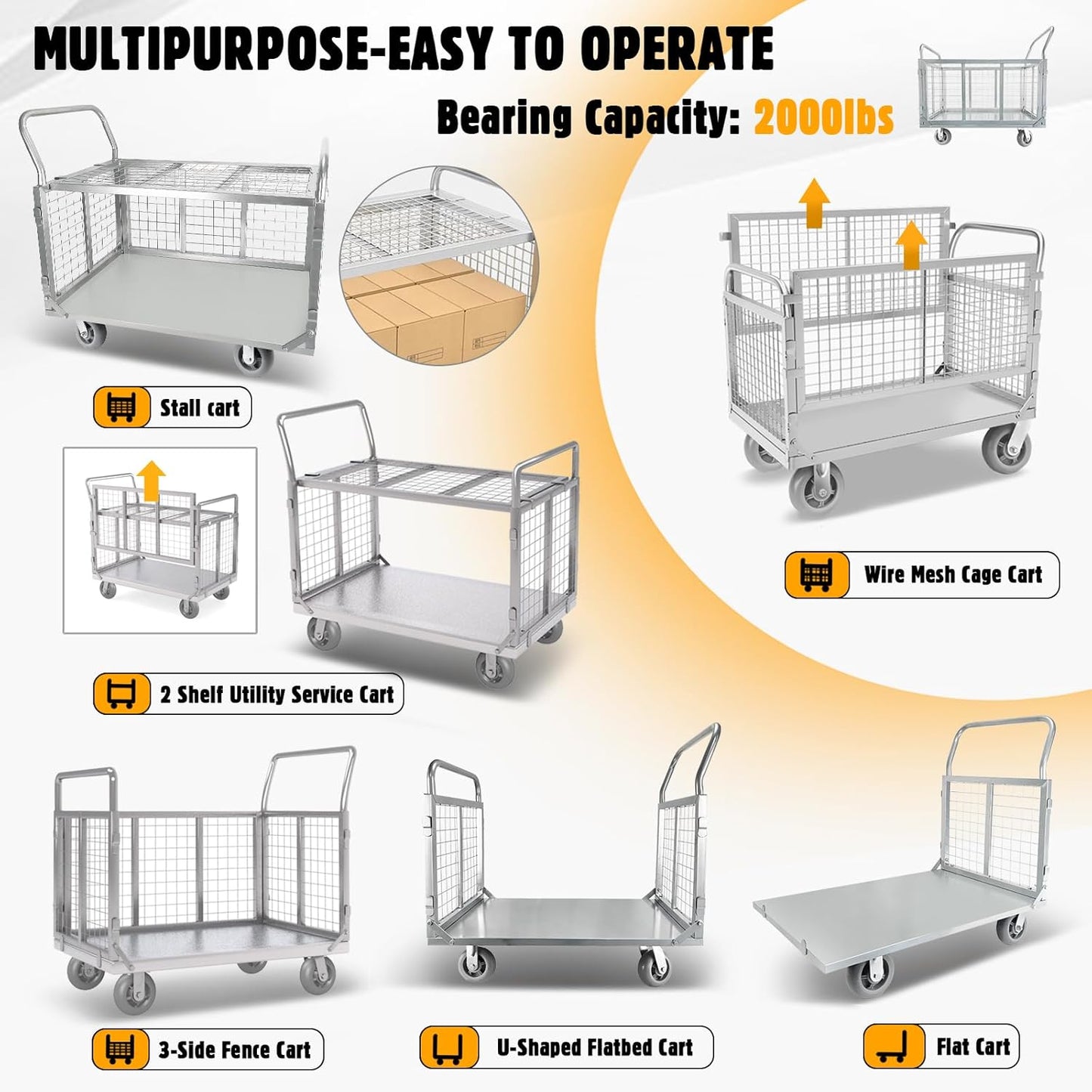 MULTIPURPOSE-EASY TO OPERATE

Bearing Capacity: 2000lbs

Stall cart

Wire Mesh Cage Cart

2 Shelf Utility Service Cart

3-Side Fence Cart

U-Shaped Flatbed Cart

Flat Cart