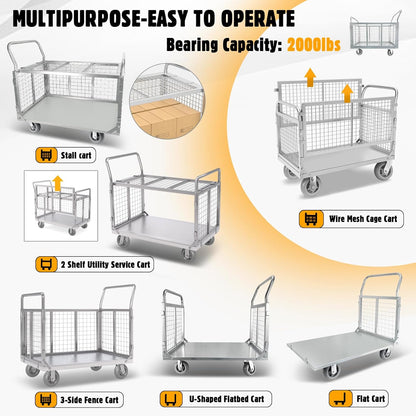 MULTIPURPOSE-EASY TO OPERATE

Bearing Capacity: 2000lbs

Stall cart

Wire Mesh Cage Cart

2 Shelf Utility Service Cart

3-Side Fence Cart

U-Shaped Flatbed Cart

Flat Cart