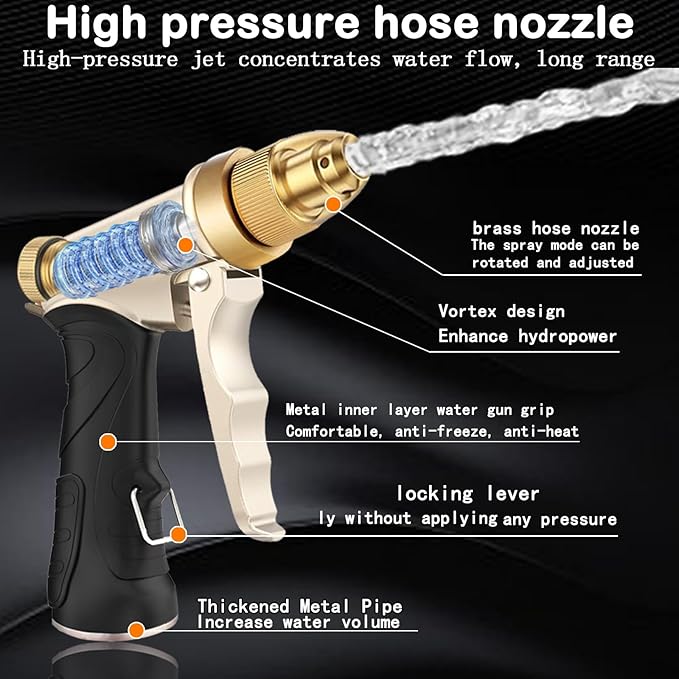 High pressure hose nozzle
High-pressure jet concentrates water flow, long range

brass hose nozzle
The spray mode can be rotated and adjusted

Vortex design
Enhance hydropower

Metal inner layer water gun grip
Comfortable, anti-freeze, anti-heat

locking lever
ly without applying any pressure

Thickened Metal Pipe
Increase water volume