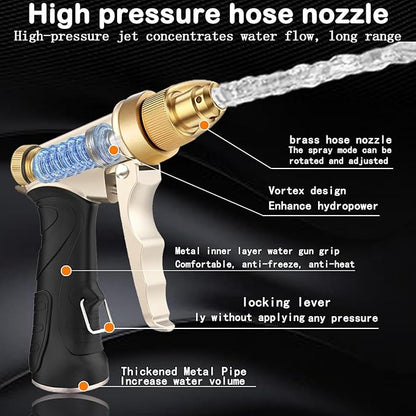 High pressure hose nozzle
High-pressure jet concentrates water flow, long range

brass hose nozzle
The spray mode can be rotated and adjusted

Vortex design
Enhance hydropower

Metal inner layer water gun grip
Comfortable, anti-freeze, anti-heat

locking lever
ly without applying any pressure

Thickened Metal Pipe
Increase water volume