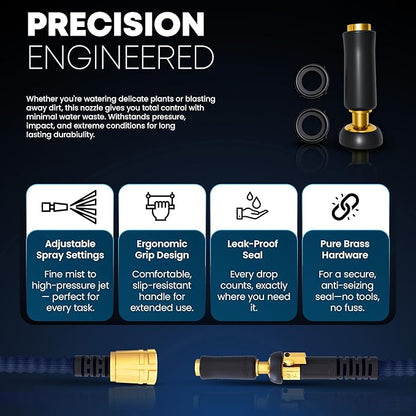 PRECISION ENGINEERED

Whether you're watering delicate plants or blasting away dirt, this nozzle gives you total control with minimal water waste. Withstands pressure, impact, and extreme conditions for long lasting durabiulity.

Adjustable Spray Settings

Fine mist to high-pressure jet — perfect for every task.

Ergonomic Grip Design

Comfortable, slip-resistant handle for extended use.

Leak-Proof Seal

Every drop counts, exactly where you need it.

Pure Brass Hardware

For a secure, anti-seizing seal—no tools, no fuss.