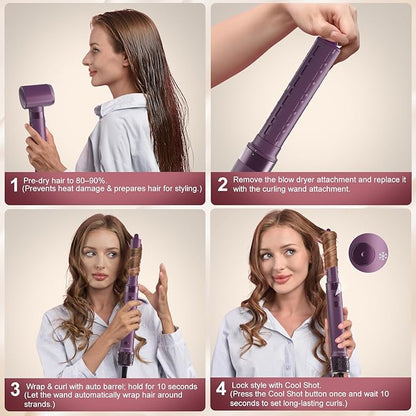 1 Pre-dry hair to 80–90%.
(Prevents heat damage & prepares hair for styling.)

2 Remove the blow dryer attachment and replace it with the curling wand attachment.

3 Wrap & curl with auto barrel; hold for 10 seconds
(Let the wand automatically wrap hair around strands.)

4 Lock style with Cool Shot.
(Press the Cool Shot button once and wait 10 seconds to set long-lasting curls.)