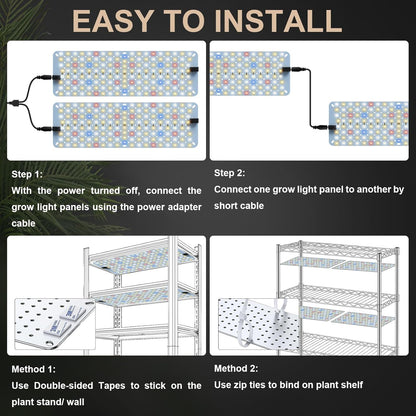 EASY TO INSTALL

Step 1:
With the power turned off, connect the grow light panels using the power adapter cable

Step 2:
Connect one grow light panel to another by short cable

Method 1:
Use Double-sided Tapes to stick on the plant stand/ wall

Method 2:
Use zip ties to bind on plant shelf