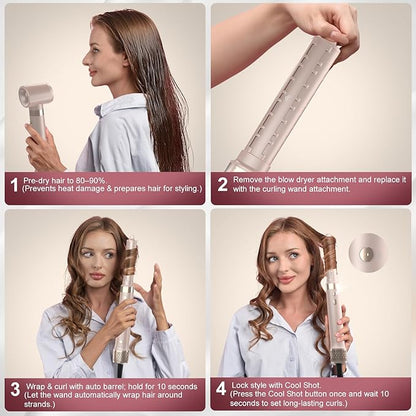 1 Pre-dry hair to 80–90%.
(Prevents heat damage & prepares hair for styling.)

2 Remove the blow dryer attachment and replace it with the curling wand attachment.

3 Wrap & curl with auto barrel; hold for 10 seconds
(Let the wand automatically wrap hair around strands.)

4 Lock style with Cool Shot.
(Press the Cool Shot button once and wait 10 seconds to set long-lasting curls.)