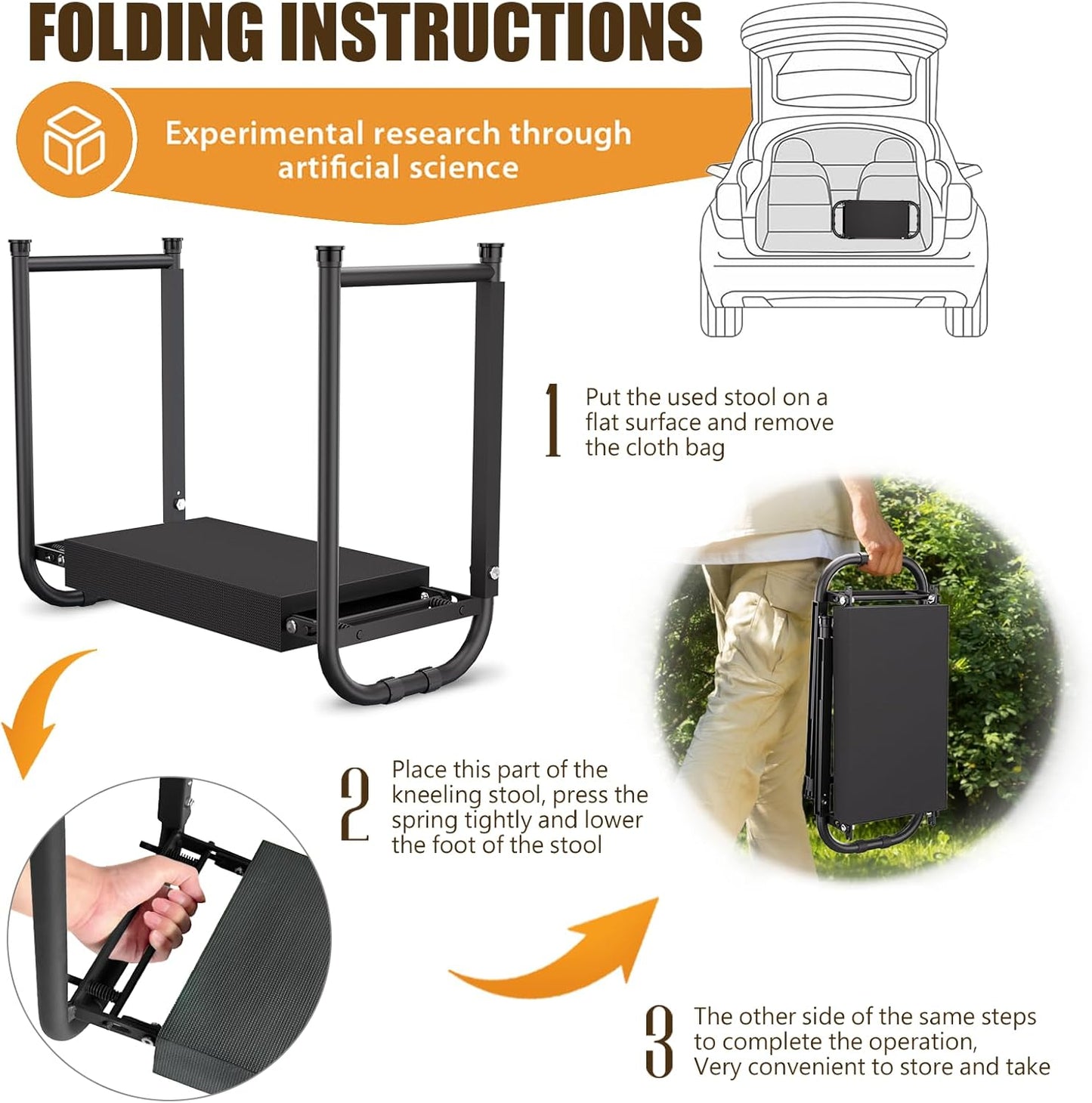 FOLDING INSTRUCTIONS

Experimental research through artificial science

1 Put the used stool on a flat surface and remove the cloth bag

2 Place this part of the kneeling stool, press the spring tightly and lower the foot of the stool

3 The other side of the same steps to complete the operation, Very convenient to store and take