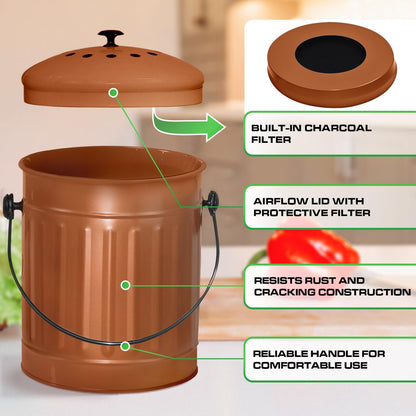 BUILT-IN CHARCOAL FILTER

AIRFLOW LID WITH PROTECTIVE FILTER

RESISTS RUST AND CRACKING CONSTRUCTION

RELIABLE HANDLE FOR COMFORTABLE USE