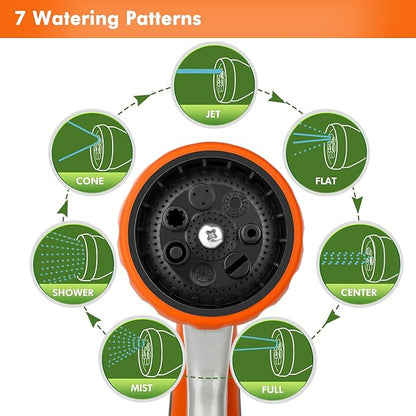 7 Watering Patterns

JET

FLAT

CENTER

FULL

MIST

SHOWER

CONE