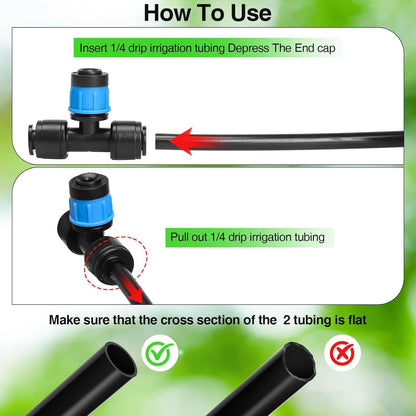 How To Use

Insert 1/4 drip irrigation tubing Depress The End cap

Pull out 1/4 drip irrigation tubing

Make sure that the cross section of the 2 tubing is flat