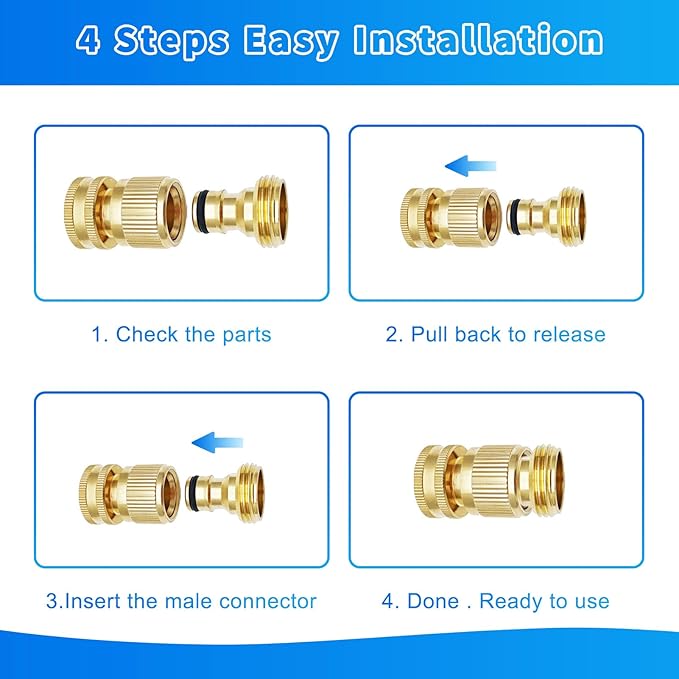 4 Steps Easy Installation

1. Check the parts

2. Pull back to release

3.Insert the male connector

4. Done . Ready to use