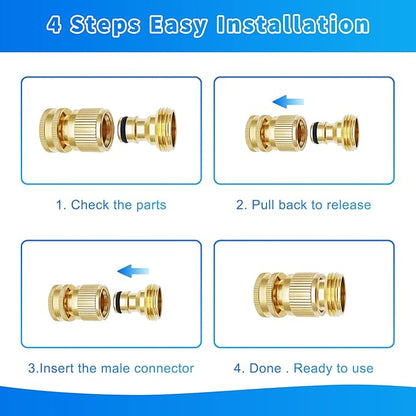 4 Steps Easy Installation

1. Check the parts

2. Pull back to release

3.Insert the male connector

4. Done . Ready to use