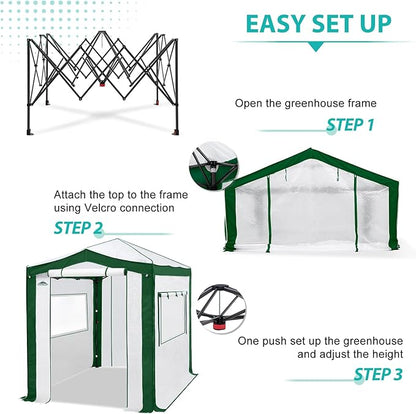 EASY SET UP

Open the greenhouse frame

STEP 1

Attach the top to the frame using Velcro connection

STEP 2

One push set up the greenhouse and adjust the height

STEP 3