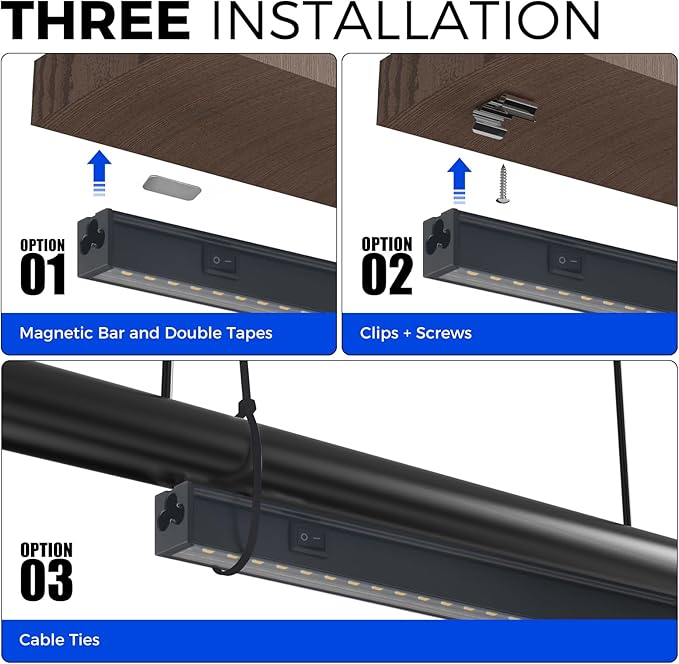 THREE INSTALLATION

OPTION
01

Magnetic Bar and Double Tapes

OPTION
02

Clips + Screws

OPTION
03

Cable Ties