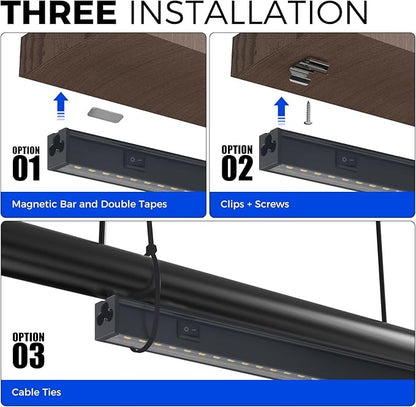 THREE INSTALLATION

OPTION
01

Magnetic Bar and Double Tapes

OPTION
02

Clips + Screws

OPTION
03

Cable Ties