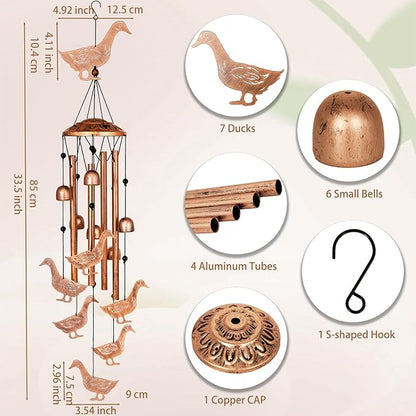 4.92 inch 12.5 cm

4.11 inch
10.4 cm

33.5 inch
85 cm

2.96 inch
7.5 cm
9 cm
3.54 inch

7 Ducks

6 Small Bells

4 Aluminum Tubes

1 S-shaped Hook

1 Copper CAP