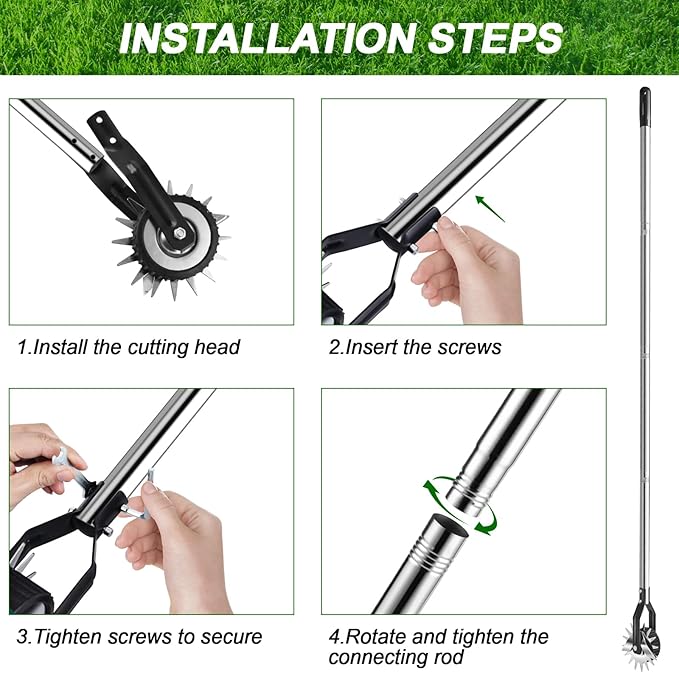 INSTALLATION STEPS

1.Install the cutting head

2.Insert the screws

3.Tighten screws to secure

4.Rotate and tighten the connecting rod