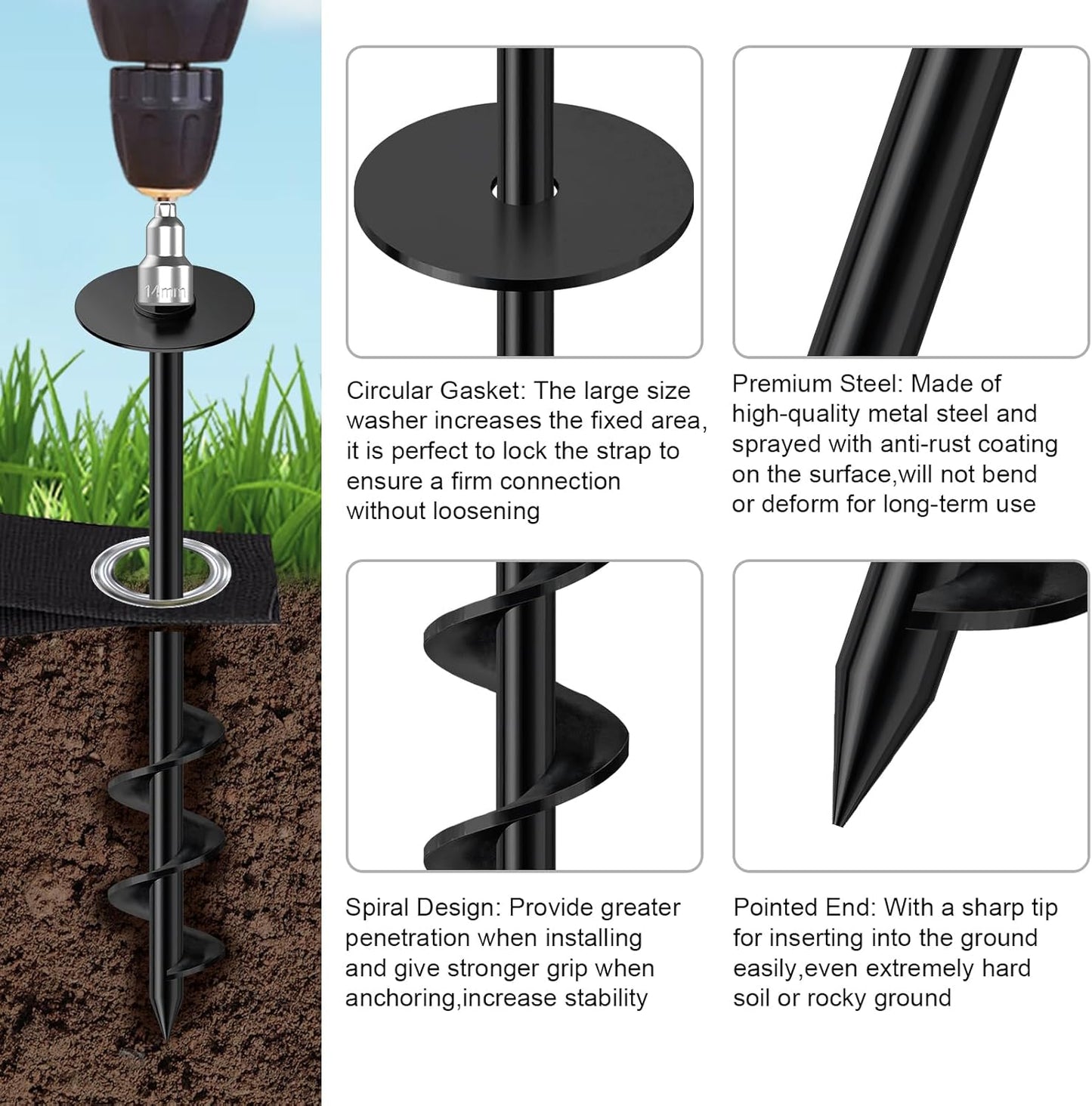 14mm

Circular Gasket: The large size washer increases the fixed area, it is perfect to lock the strap to ensure a firm connection without loosening

Premium Steel: Made of high-quality metal steel and sprayed with anti-rust coating on the surface,will not bend or deform for long-term use

Spiral Design: Provide greater penetration when installing and give stronger grip when anchoring,increase stability

Pointed End: With a sharp tip for inserting into the ground easily,even extremely hard soil or rocky ground