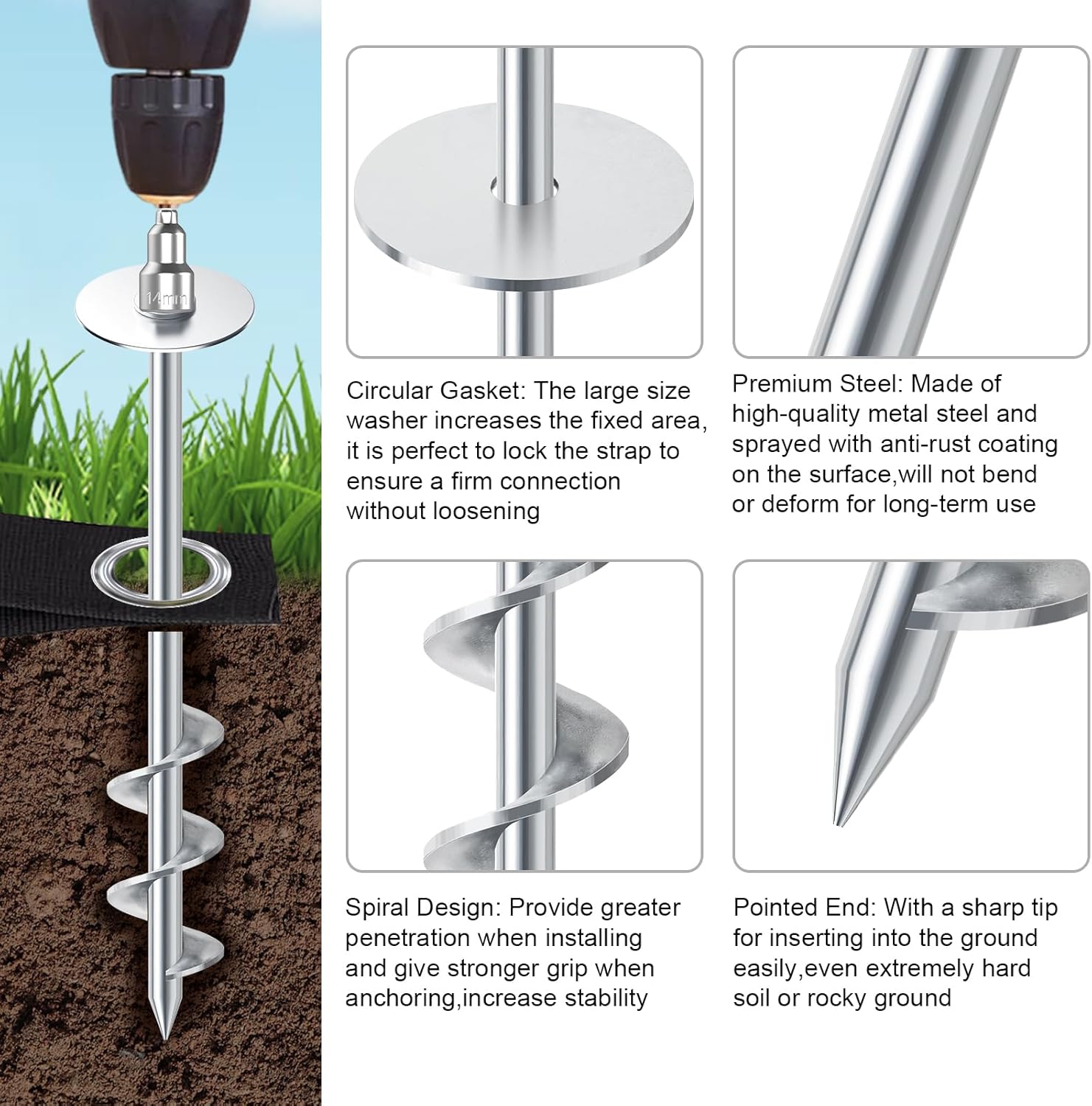 14mm

Circular Gasket: The large size washer increases the fixed area, it is perfect to lock the strap to ensure a firm connection without loosening

Premium Steel: Made of high-quality metal steel and sprayed with anti-rust coating on the surface,will not bend or deform for long-term use

Spiral Design: Provide greater penetration when installing and give stronger grip when anchoring,increase stability

Pointed End: With a sharp tip for inserting into the ground easily,even extremely hard soil or rocky ground