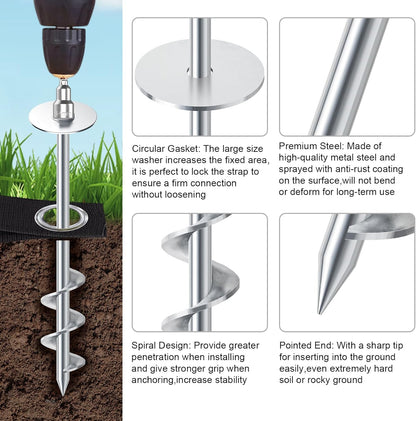 Circular Gasket: The large size washer increases the fixed area, it is perfect to lock the strap to ensure a firm connection without loosening

Premium Steel: Made of high-quality metal steel and sprayed with anti-rust coating on the surface,will not bend or deform for long-term use

Spiral Design: Provide greater penetration when installing and give stronger grip when anchoring,increase stability

Pointed End: With a sharp tip for inserting into the ground easily,even extremely hard soil or rocky ground