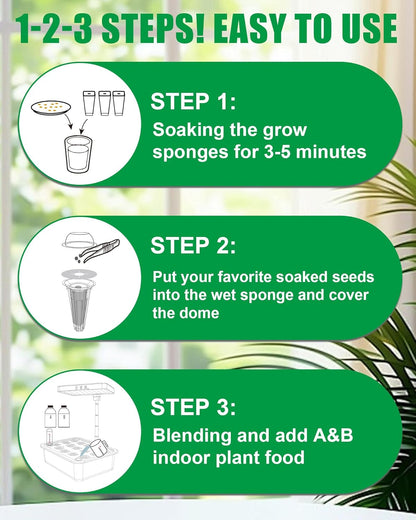 1-2-3 STEPS! EASY TO USE

STEP 1:
Soaking the grow sponges for 3-5 minutes

STEP 2:
Put your favorite soaked seeds into the wet sponge and cover the dome

STEP 3:
Blending and add A&B indoor plant food