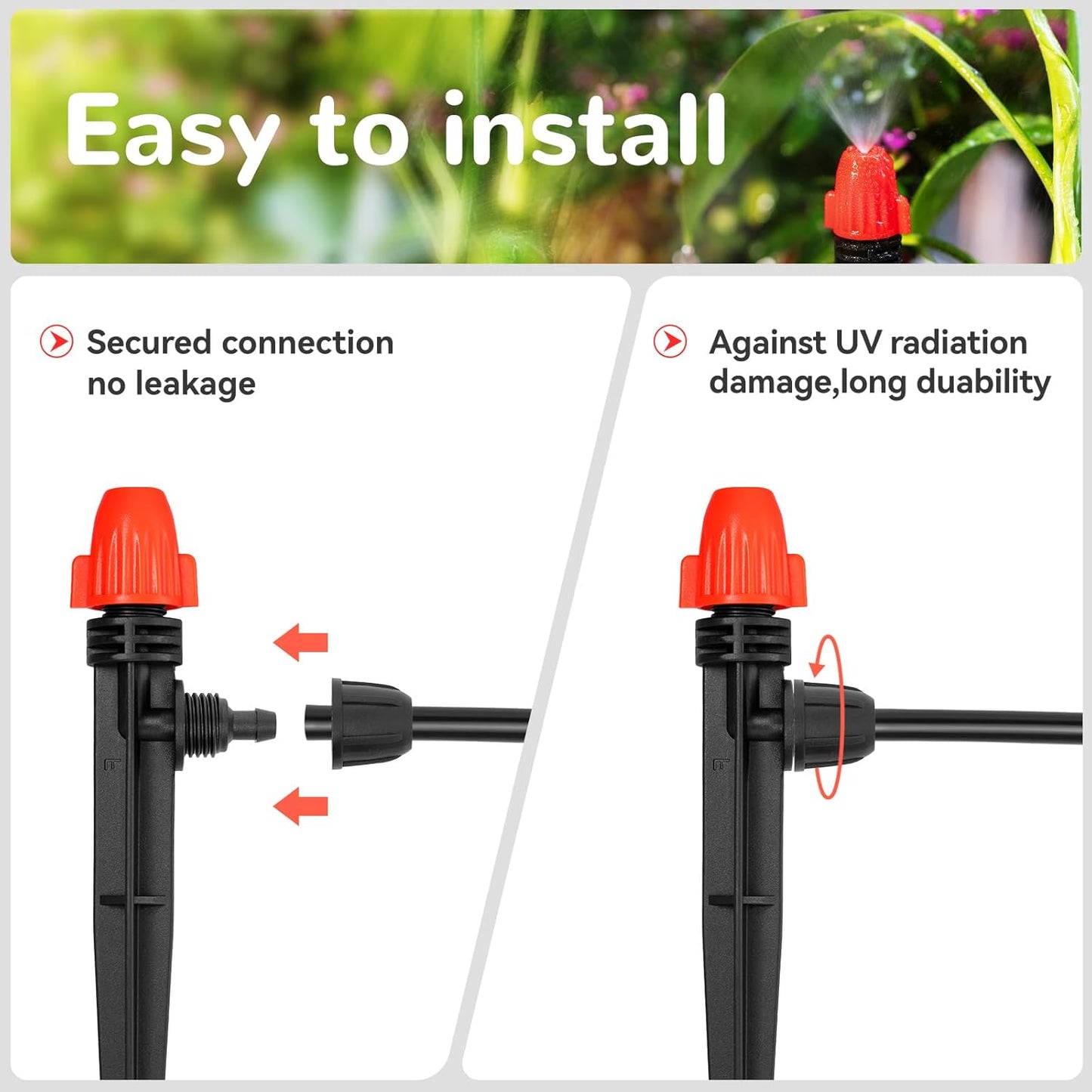 Easy to install

Secured connection no leakage

Against UV radiation damage,long duability