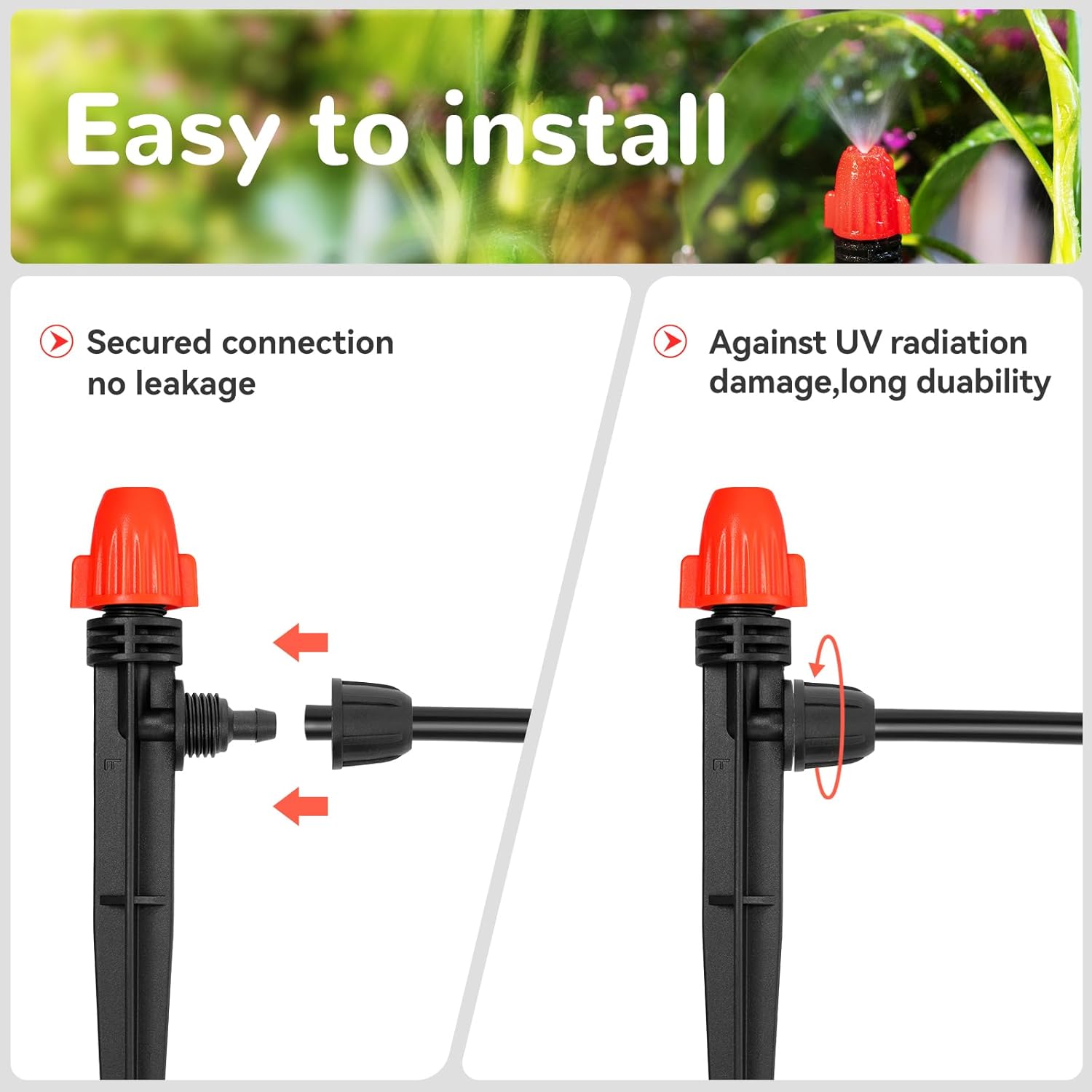 Easy to install

Secured connection no leakage

Against UV radiation damage,long duability