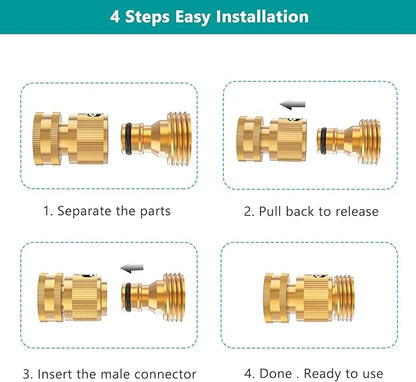 4 Steps Easy Installation

1. Separate the parts

2. Pull back to release

3. Insert the male connector

4. Done . Ready to use