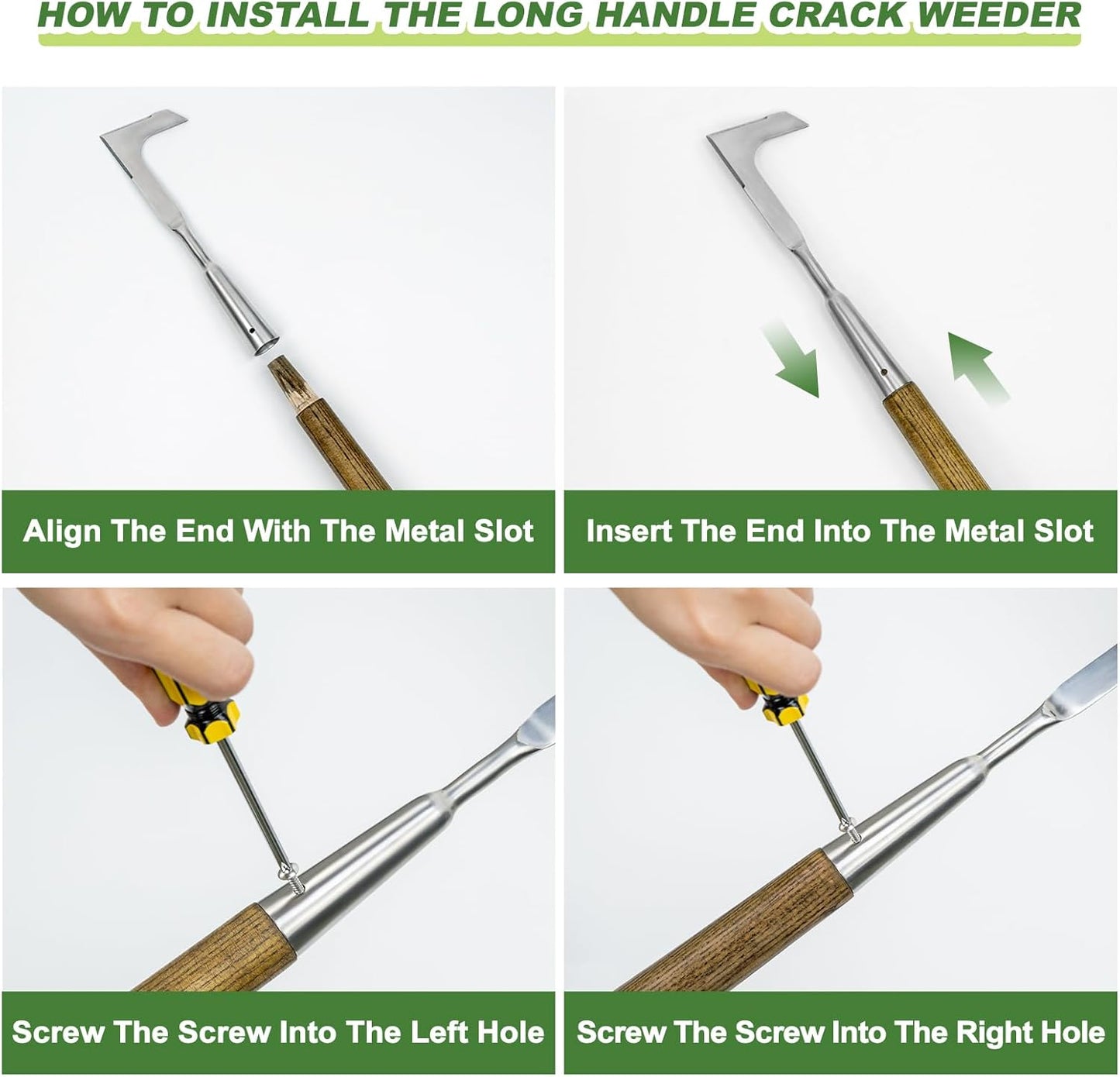 HOW TO INSTALL THE LONG HANDLE CRACK WEEDER

Align The End With The Metal Slot

Insert The End Into The Metal Slot

Screw The Screw Into The Left Hole

Screw The Screw Into The Right Hole