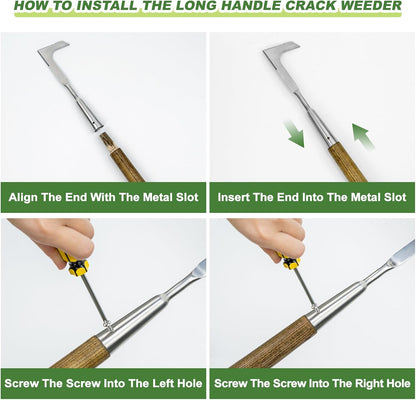 HOW TO INSTALL THE LONG HANDLE CRACK WEEDER

Align The End With The Metal Slot

Insert The End Into The Metal Slot

Screw The Screw Into The Left Hole

Screw The Screw Into The Right Hole