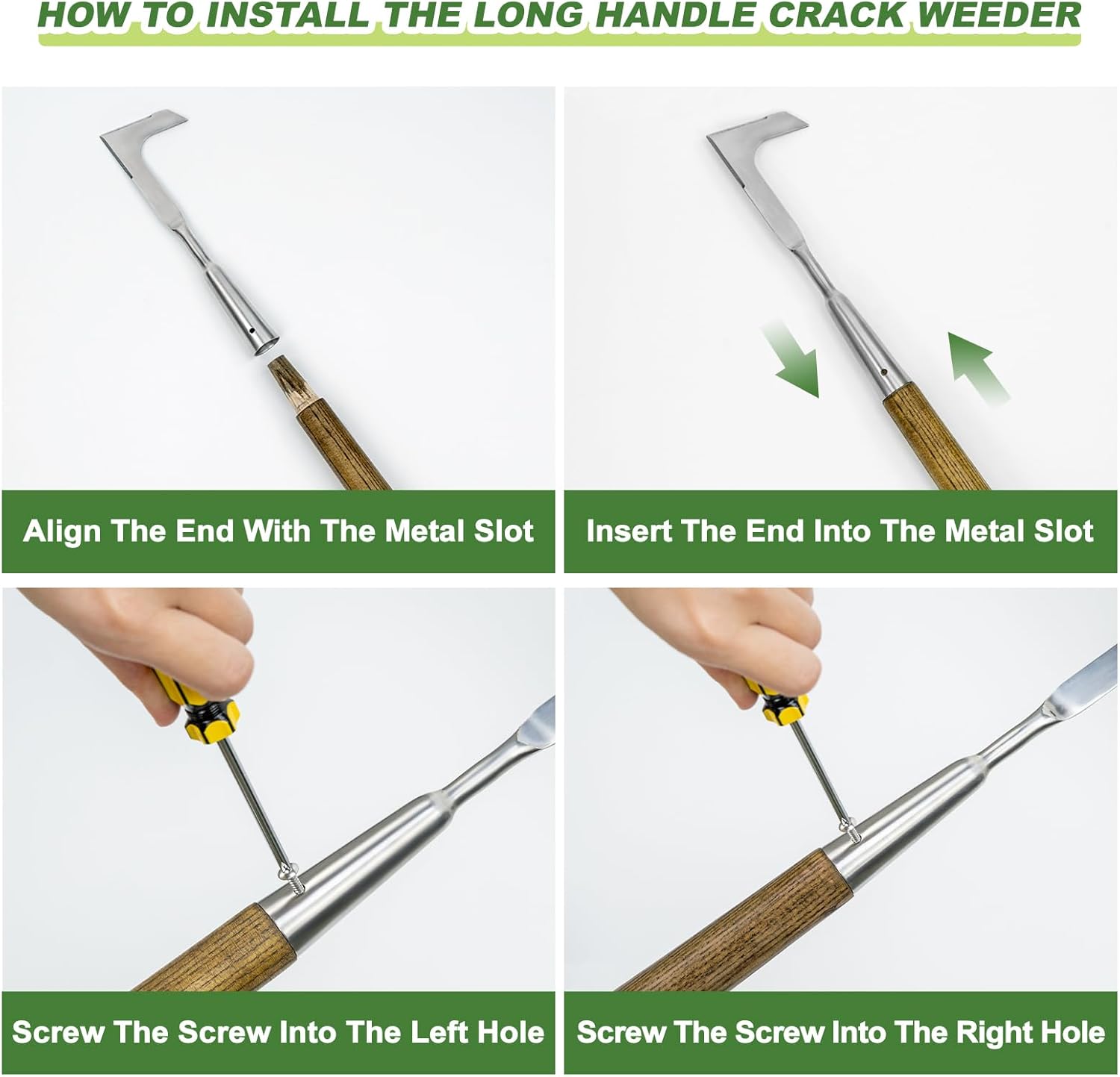 HOW TO INSTALL THE LONG HANDLE CRACK WEEDER

Align The End With The Metal Slot

Insert The End Into The Metal Slot

Screw The Screw Into The Left Hole

Screw The Screw Into The Right Hole