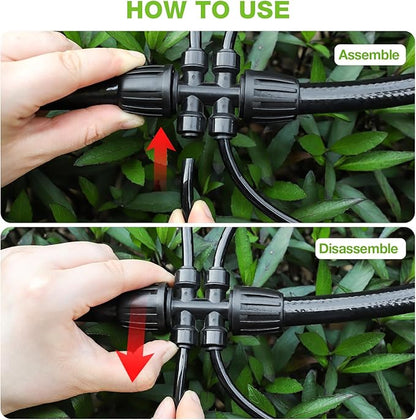 HOW TO USE

Assemble

Disassemble