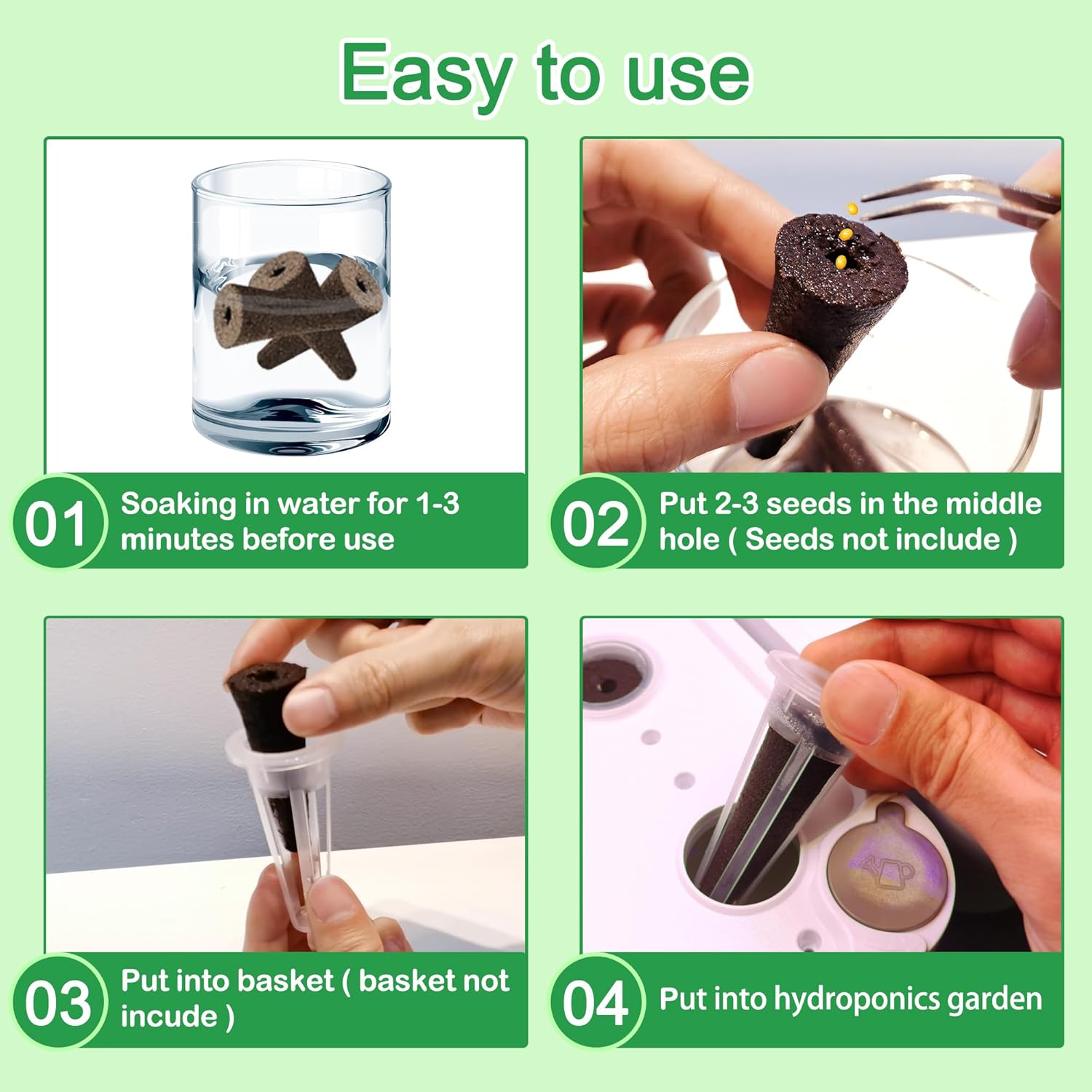 Easy to use

01 Soaking in water for 1-3 minutes before use

02 Put 2-3 seeds in the middle hole ( Seeds not include )

03 Put into basket ( basket not incude )

04 Put into hydroponics garden